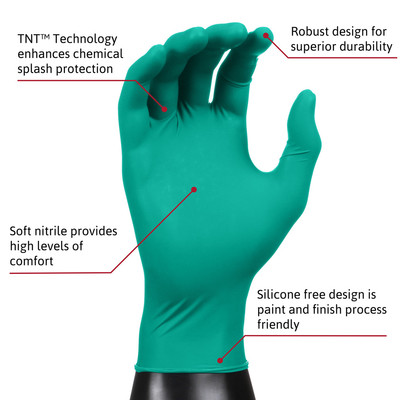 TNT™ Technology enhances chemical splash protection

Robust design for superior durability

Soft nitrile provides high levels of comfort

Silicone free design is paint and finish process friendly